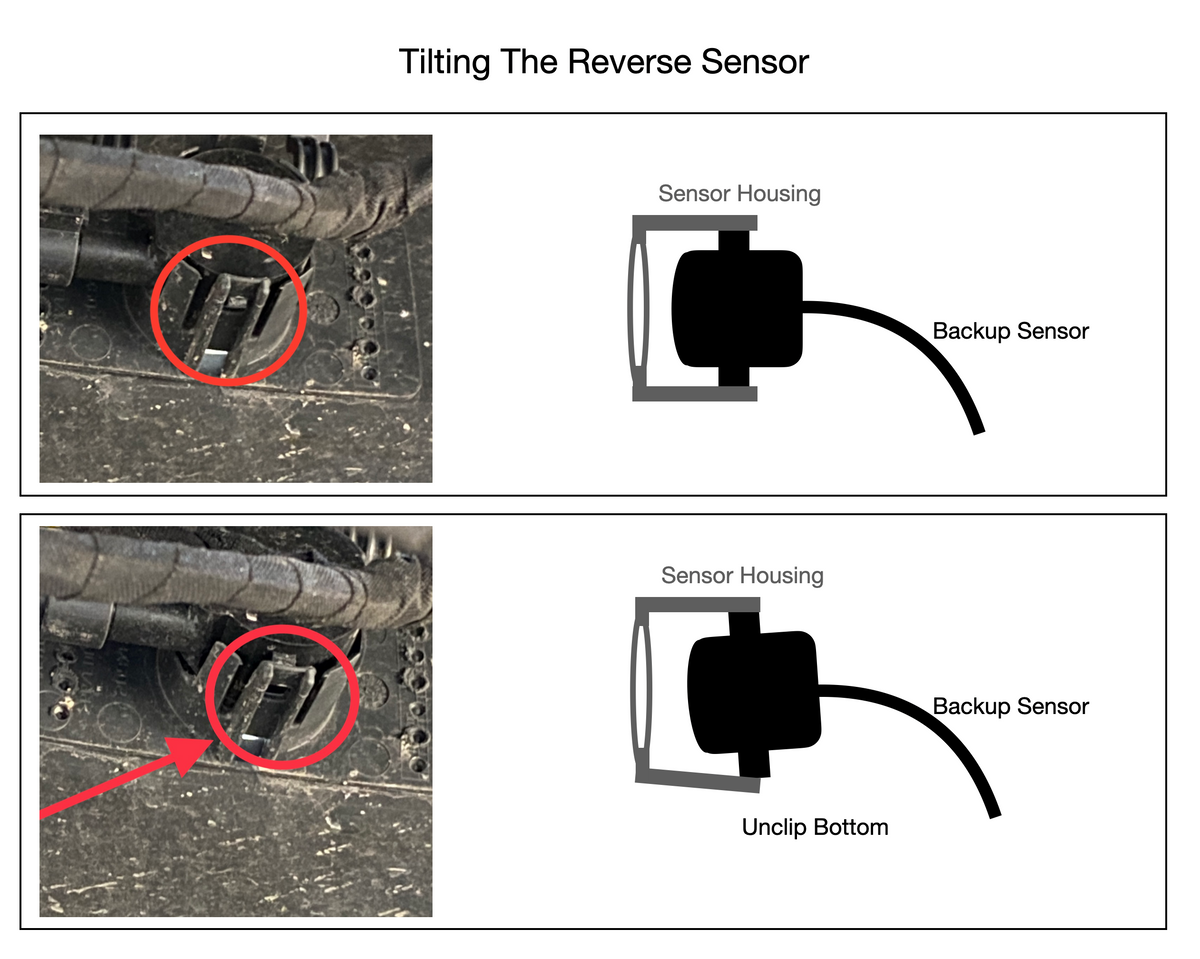 Tilting The Reverse Sensor

Sensor Housing

Backup Sensor

Sensor Housing

Backup Sensor

Unclip Bottom